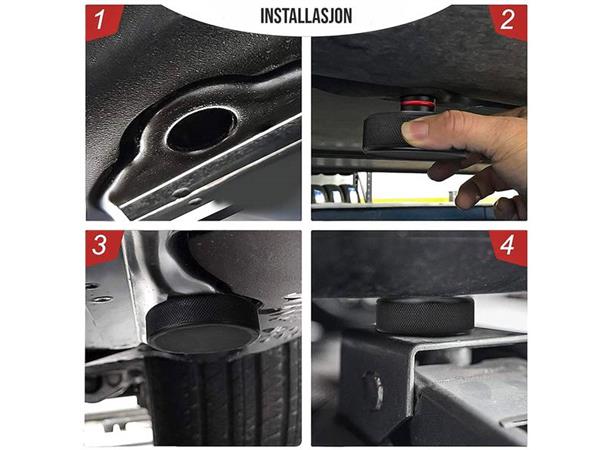 INSTALLASJON

1

2

3

4